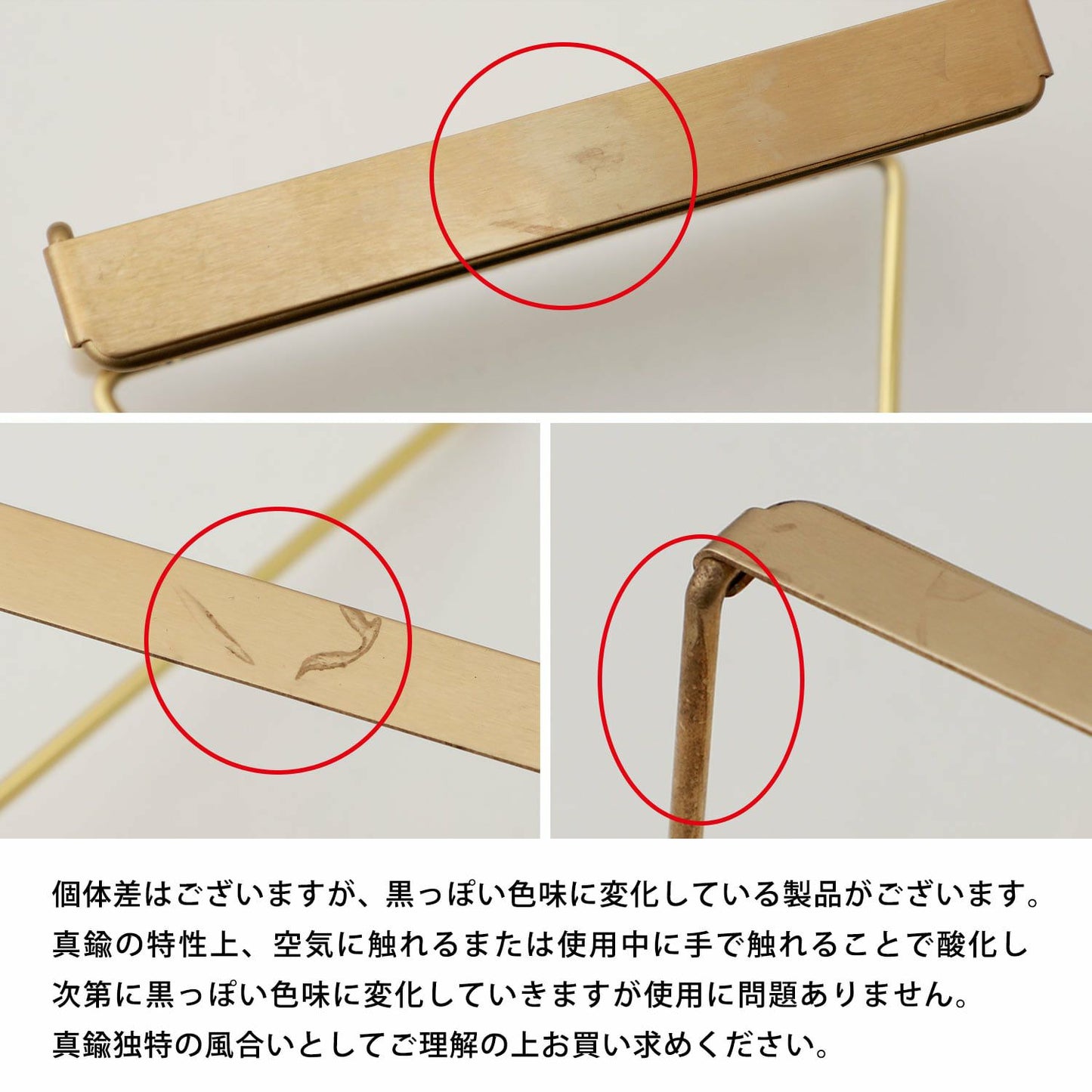 個体差はございますが、黒っぽい色味に変化している製品がございます。
真鍮の特性上、空気に触れるまたは使用中に手で触れることで酸化し
次第に黒っぽい色味に変化していきますが使用に問題ありません。
真鍮独特の風合いとしてご理解の上お買い求めください。