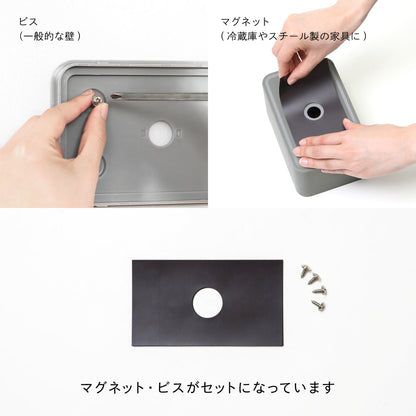 ビス
（一般的な壁）

マグネット
（冷蔵庫やスチール製の家具に）

マグネット・ビスがセットになっています